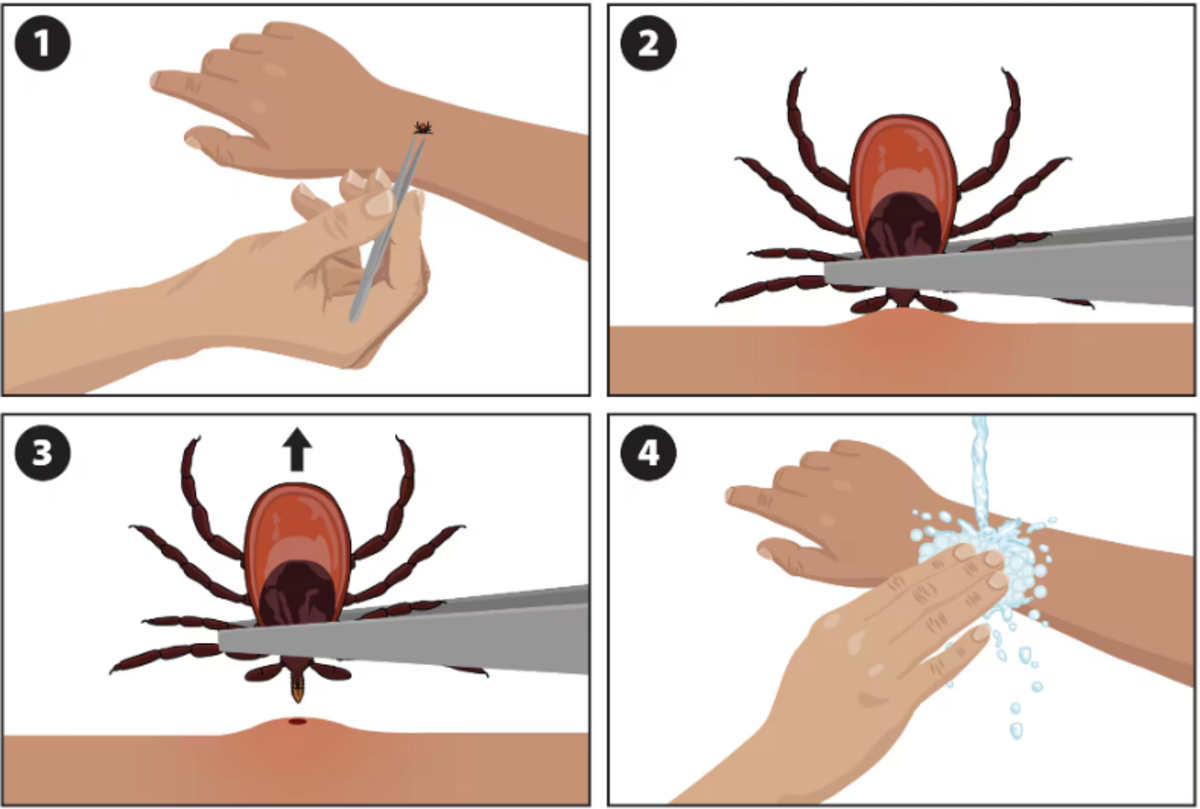 1

2

3

4