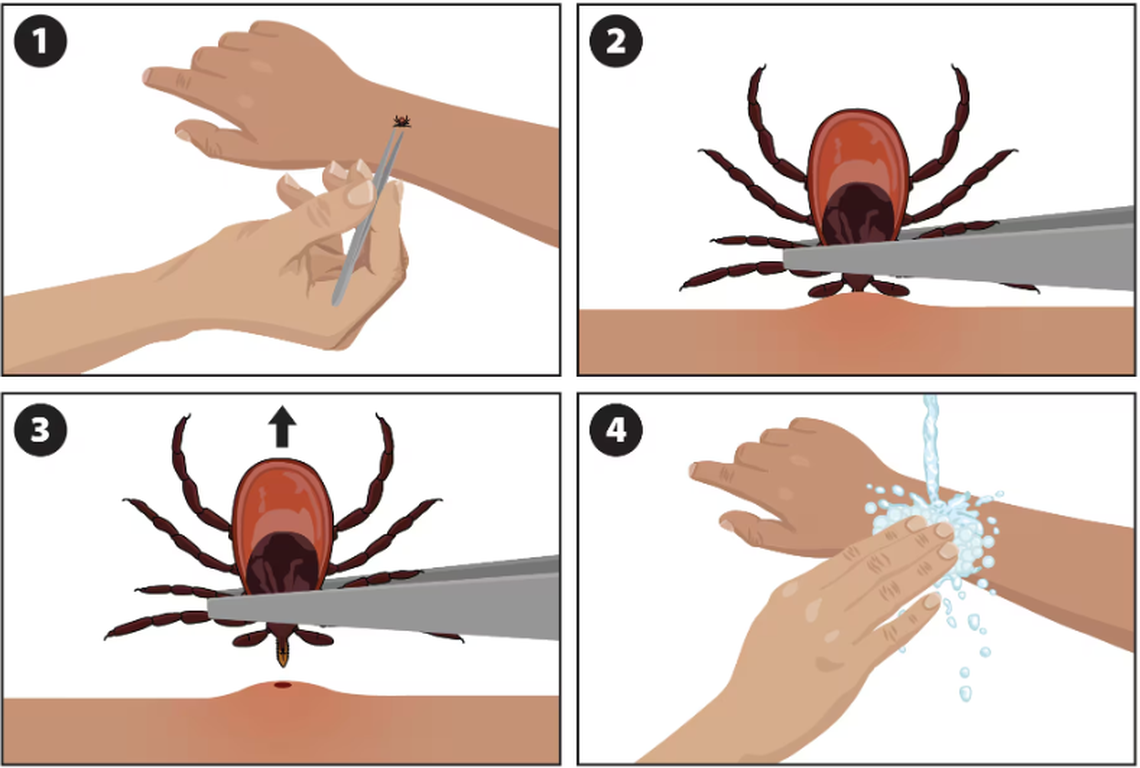 1

2

3

4