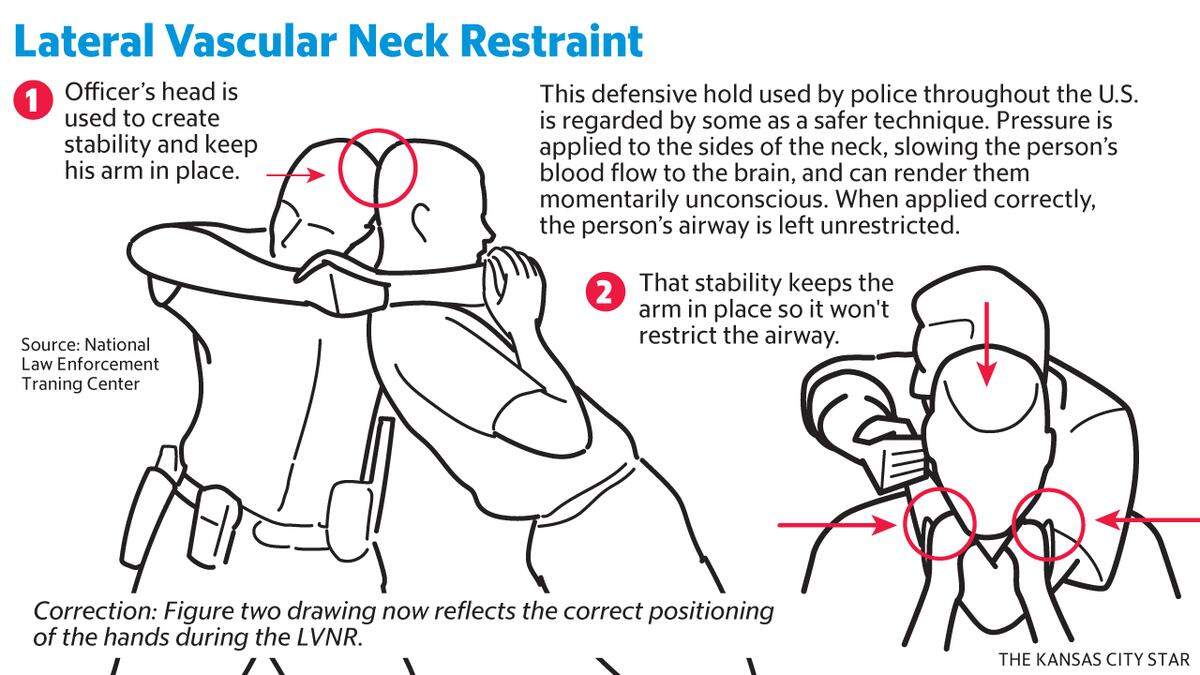 Lateral Vascular Neck Restraint

1 Officer's head is used to create stability and keep his arm in place.

This defensive hold used by police throughout the U.S. is regarded by some as a safer technique. Pressure is applied to the sides of the neck, slowing the person's blood flow to the brain, and can render them momentarily unconscious. When applied correctly, the person's airway is left unrestricted.

2 That stability keeps the arm in place so it won't restrict the airway.

Source: National Law Enforcement Traning Center

Correction: Figure two drawing now reflects the correct positioning of the hands during the LVNR.

THE KANSAS CITY STAR